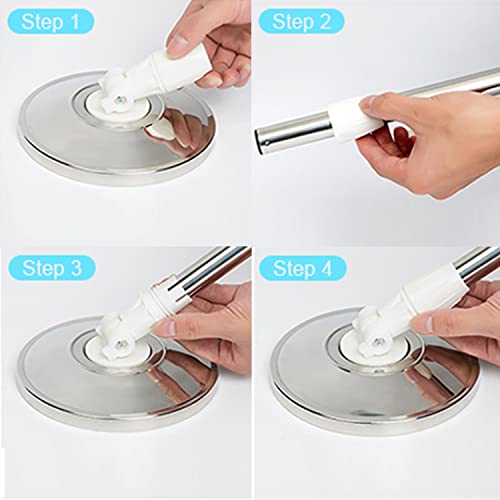 Step 1

Step 2

Step 3

Step 4